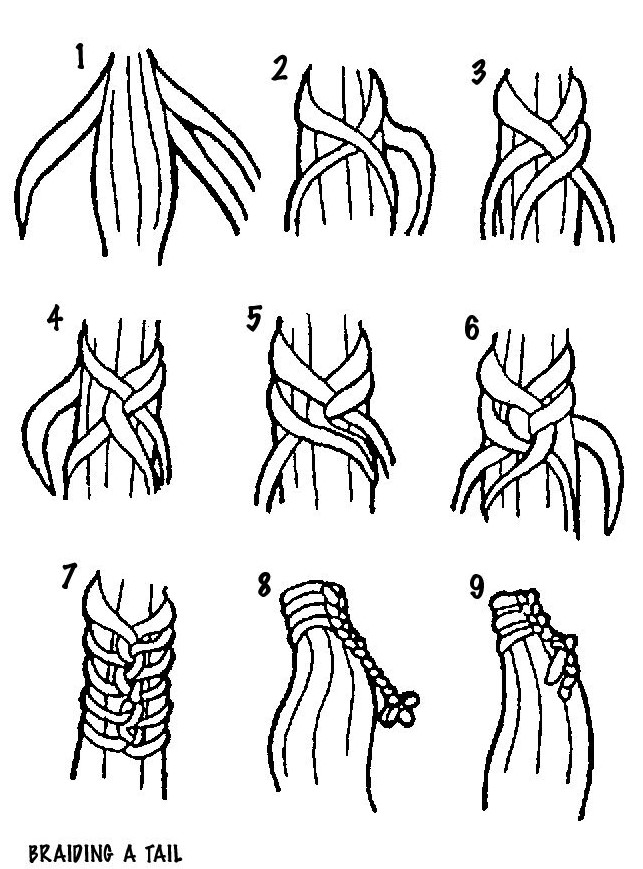 1
2
3
4
5
6
7
8
9
BRAIDING A TAIL